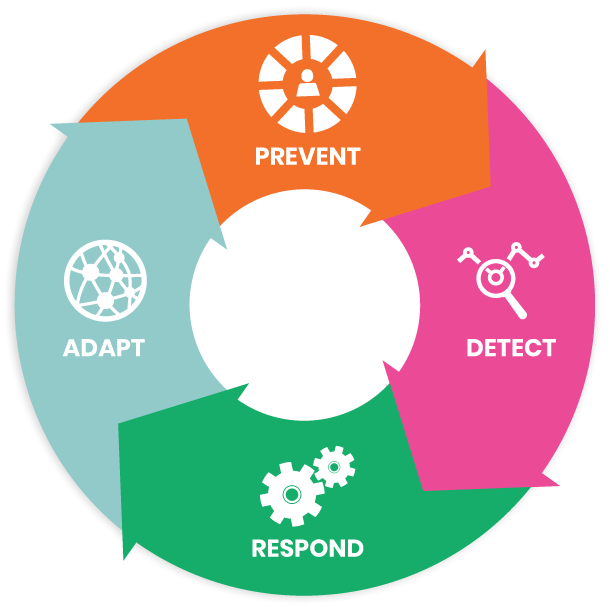 PREVENT

DETECT

RESPOND

ADAPT